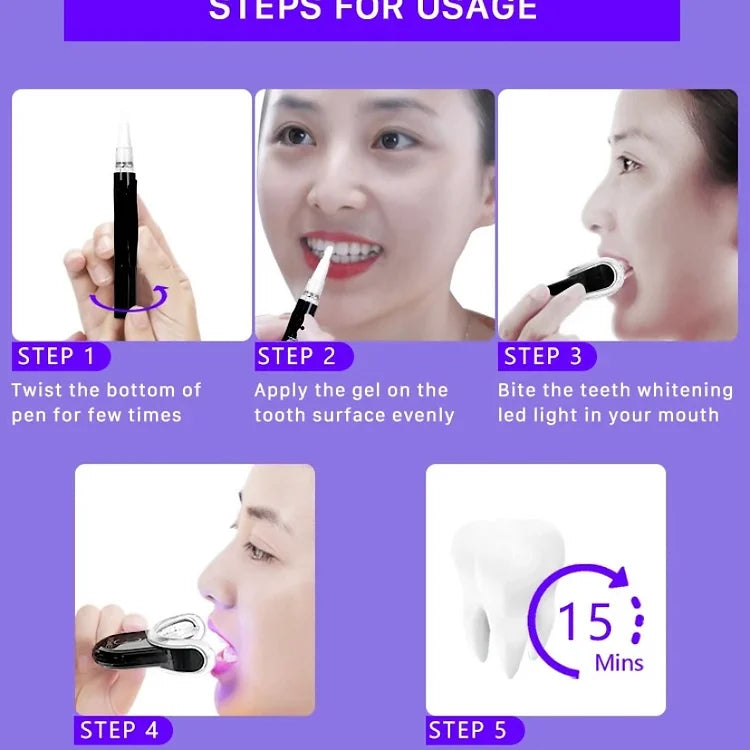 STEPS FOR USAGE

STEP 1
Twist the bottom of pen for few times

STEP 2
Apply the gel on the tooth surface evenly

STEP 3
Bite the teeth whitening led light in your mouth

STEP 4

15 Mins

STEP 5